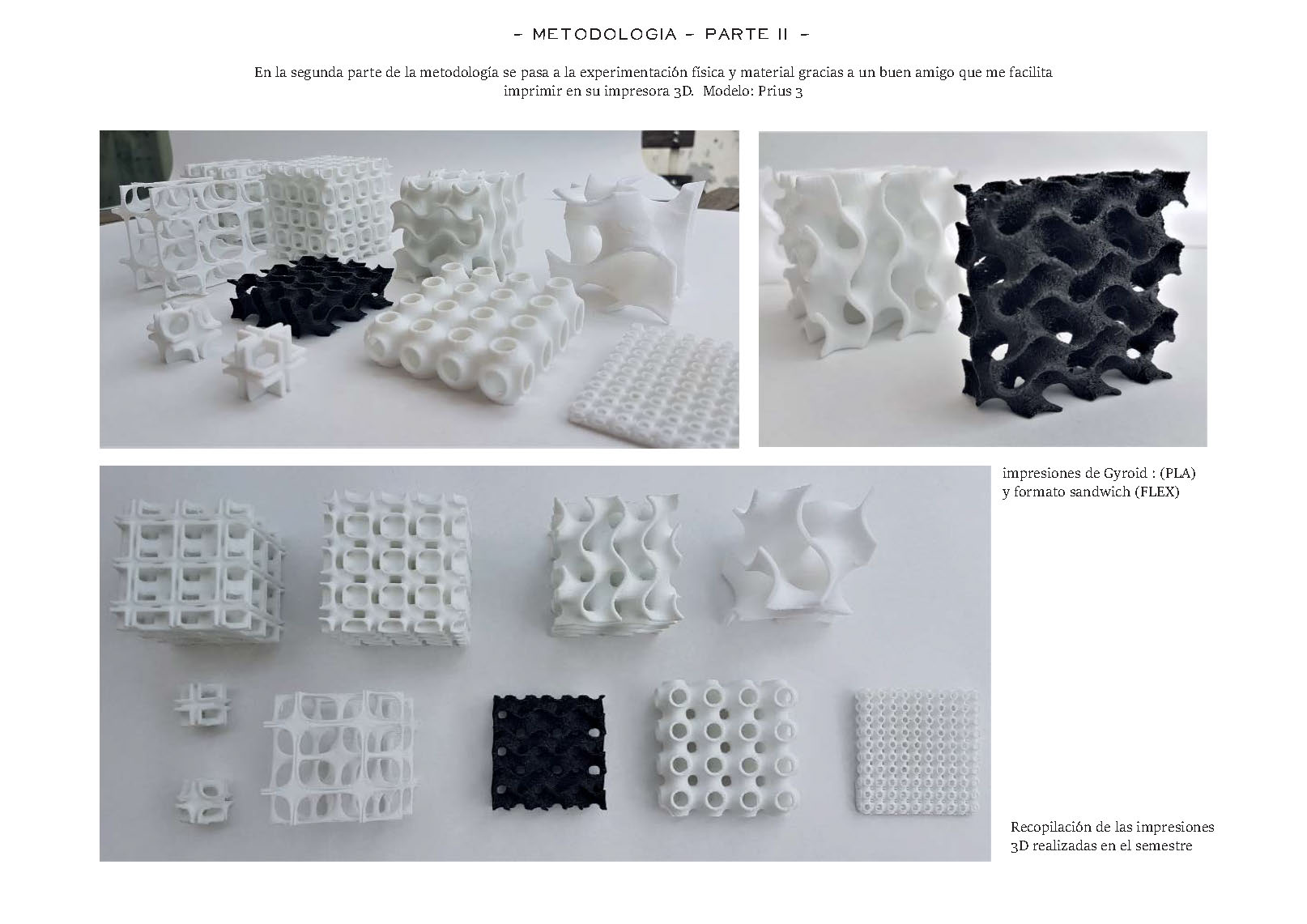 - METODOLOGIA - PARTE II -

En la segunda parte de la metodología se pasa a la experimentación física y material gracias a un buen amigo que me facilita imprimir en su impresora 3D. Modelo: Prius 3

impresiones de Gyroid : (PLA)
y formato sandwich (FLEX)

Recopilación de las impresiones
3D realizadas en el semestre